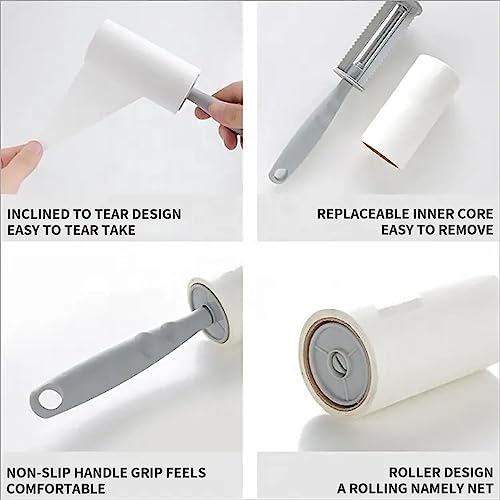 INCLINED TO TEAR DESIGN
EASY TO TEAR TAKE

REPLACEABLE INNER CORE
EASY TO REMOVE

NON-SLIP HANDLE GRIP FEELS
COMFORTABLE

ROLLER DESIGN
A ROLLING NAMELY NET