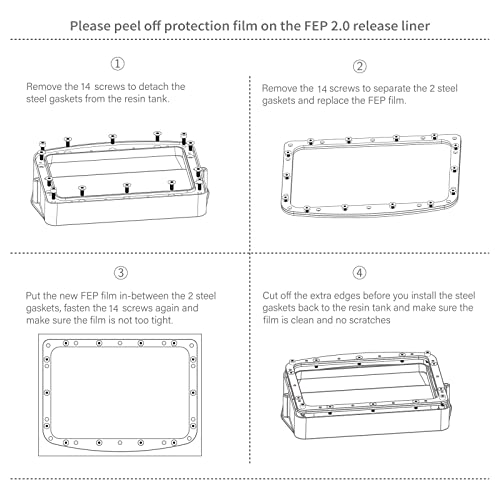 Please peel off protection film on the FEP 2.0 release liner

①

Remove the 14 screws to detach the steel gaskets from the resin tank.

②

Remove the 14 screws to separate the 2 steel gaskets and replace the FEP film.

③

Put the new FEP film in-between the 2 steel gaskets, fasten the 14 screws again and make sure the film is not too tight.

④

Cut off the extra edges before you install the steel gaskets back to the resin tank and make sure the film is clean and no scratches