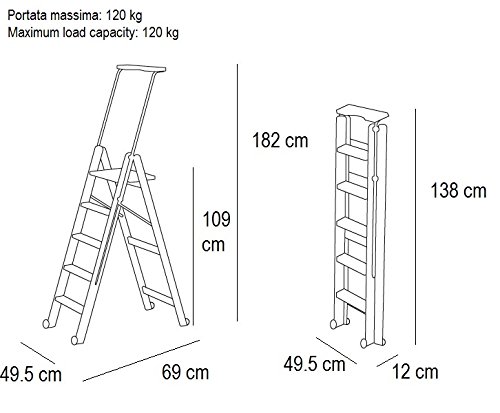 Portata massima: 120 kg
Maximum load capacity: 120 kg

182 cm

109 cm

49.5 cm

69 cm

138 cm

49.5 cm

12 cm