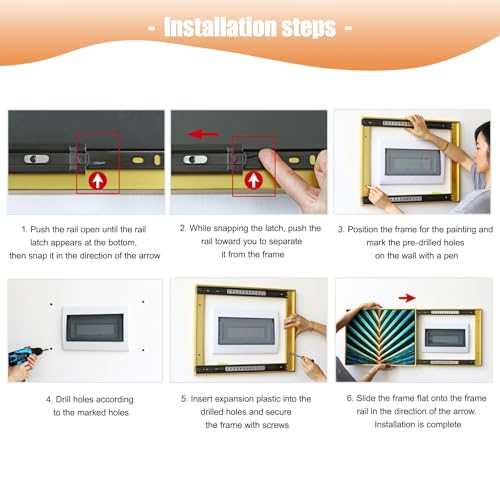 - Installation steps -

1. Push the rail open until the rail latch appears at the bottom, then snap it in the direction of the arrow

2. While snapping the latch, push the rail toward you to separate it from the frame

3. Position the frame for the painting and mark the pre-drilled holes on the wall with a pen

4. Drill holes according to the marked holes

5. Insert expansion plastic into the drilled holes and secure the frame with screws

6. Slide the frame flat onto the frame rail in the direction of the arrow. Installation is complete