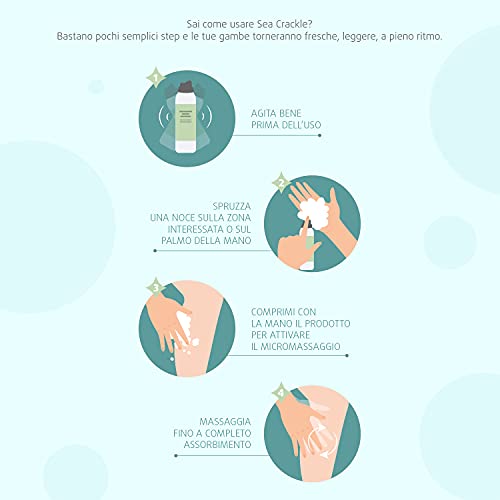 Sai come usare Sea Crackle?
Bastano pochi semplici step e le tue gambe torneranno fresche, leggere, a pieno ritmo.

1

AGITA BENE
PRIMA DELL'USO

2

SPRUZZA
UNA NOCE SULLA ZONA
INTERESSATA O SUL
PALMO DELLA MANO

3

COMPRIMI CON
LA MANO IL PRODOTTO
PER ATTIVARE
IL MICROMASSAGGIO

4

MASSAGGIA
FINO A COMPLETO
ASSORBIMENTO