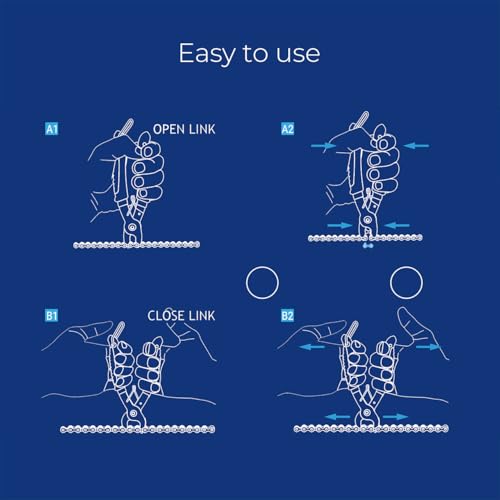 Easy to use

A1
OPEN LINK

A2

B1
CLOSE LINK

B2