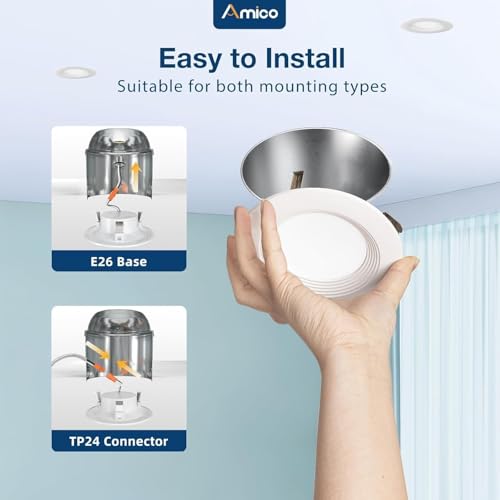 Amico

Easy to Install

Suitable for both mounting types

E26 Base

TP24 Connector