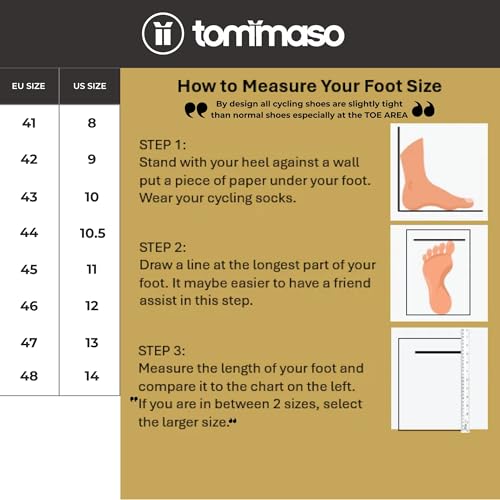 tommaso

| EU SIZE | US SIZE |
|---|---|
| 41 | 8 |
| 42 | 9 |
| 43 | 10 |
| 44 | 10.5 |
| 45 | 11 |
| 46 | 12 |
| 47 | 13 |
| 48 | 14 |

How to Measure Your Foot Size

By design all cycling shoes are slightly tight than normal shoes especially at the TOE AREA

STEP 1:
Stand with your heel against a wall put a piece of paper under your foot. Wear your cycling socks.

STEP 2:
Draw a line at the longest part of your foot. It maybe easier to have a friend assist in this step.

STEP 3:
Measure the length of your foot and compare it to the chart on the left.
"If you are in between 2 sizes, select the larger size."