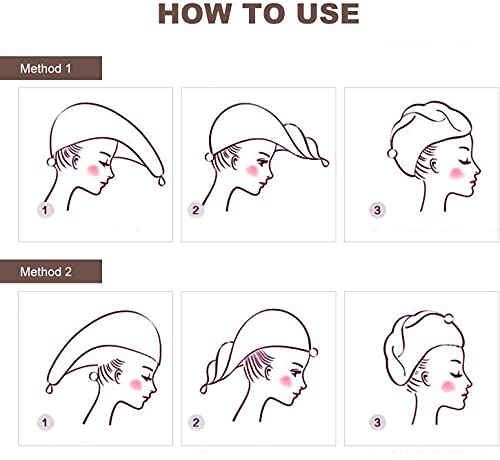 HOW TO USE

Method 1

1

2

3

Method 2

1

2

3