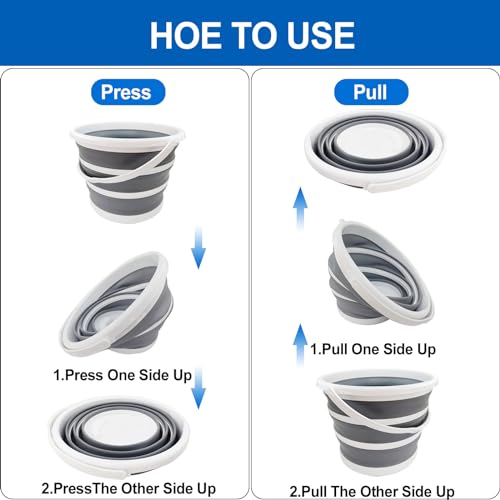 HOE TO USE

Press

1.Press One Side Up

2.PressThe Other Side Up

Pull

1.Pull One Side Up

2.Pull The Other Side Up