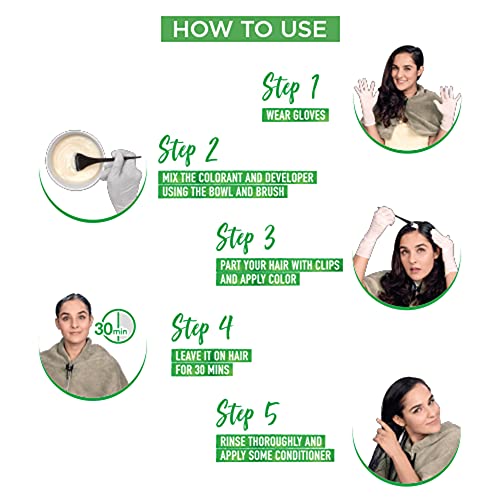 HOW TO USE

Step 1
WEAR GLOVES

Step 2
MIX THE COLORANT AND DEVELOPER USING THE BOWL AND BRUSH

Step 3
PART YOUR HAIR WITH CLIPS AND APPLY COLOR

30 min

Step 4
LEAVE IT ON HAIR FOR 30 MINS

Step 5
RINSE THOROUGHLY AND APPLY SOME CONDITIONER