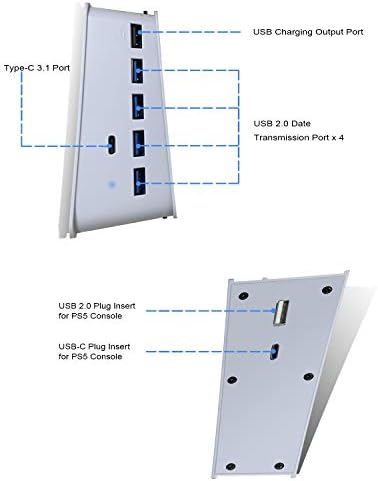 USB Charging Output Port

Type-C 3.1 Port

USB 2.0 Date Transmission Port x 4

USB 2.0 Plug Insert for PS5 Console

USB-C Plug Insert for PS5 Console