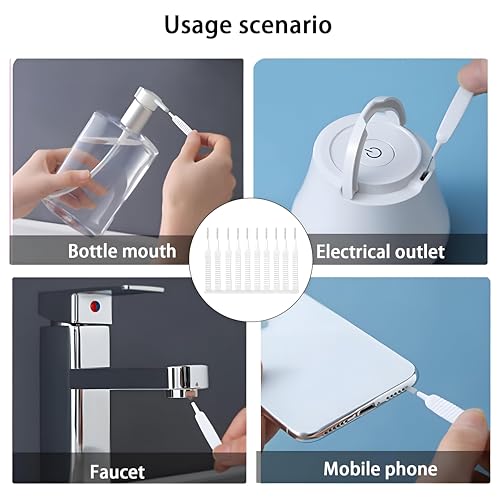 Usage scenario

Bottle mouth

Electrical outlet

Faucet

Mobile phone