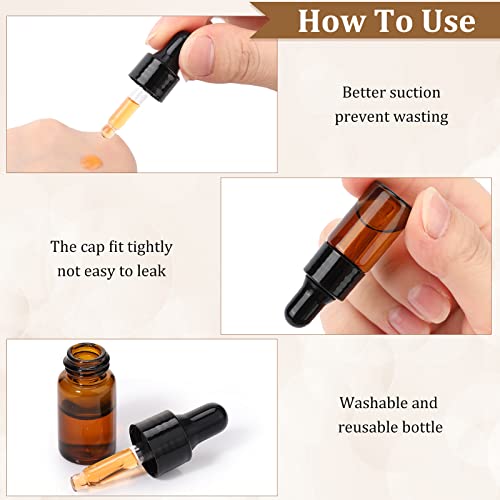 How To Use

Better suction
prevent wasting

The cap fit tightly
not easy to leak

Washable and
reusable bottle