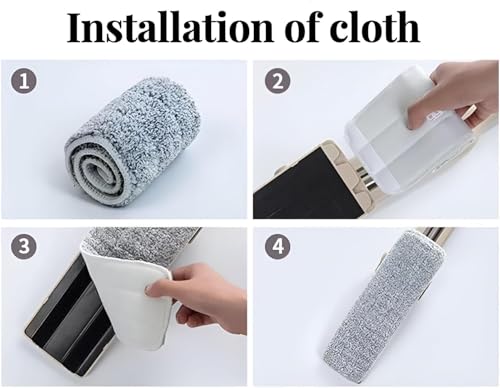 Installation of cloth

1

2

3

4