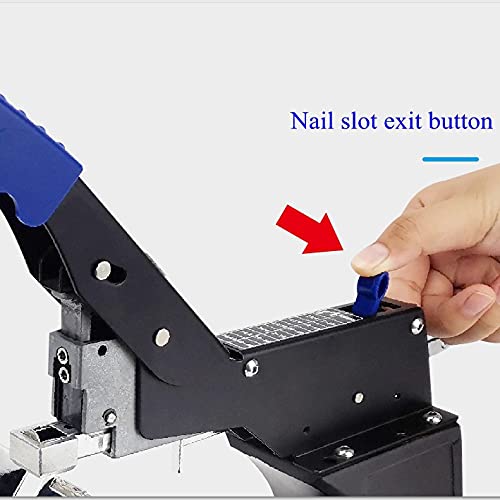 Nail slot exit button