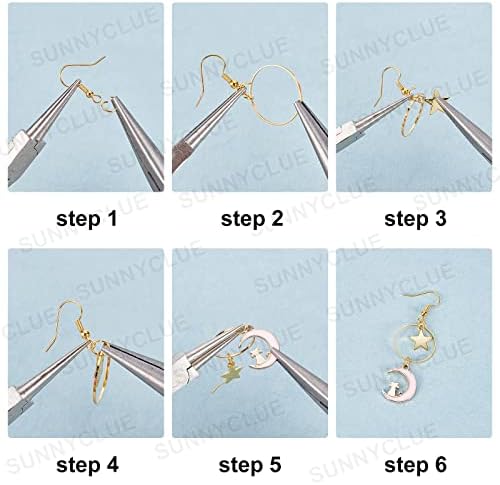 SUNNYCLUE

step 1

step 2

step 3

step 4

step 5

step 6