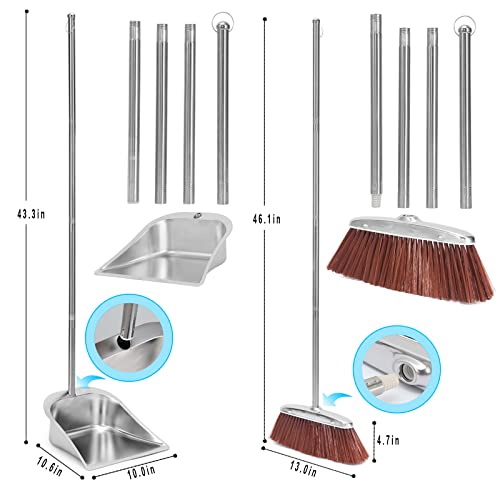 43.3in

10.6in

10.0in

46.1in

4.7in

13.0in