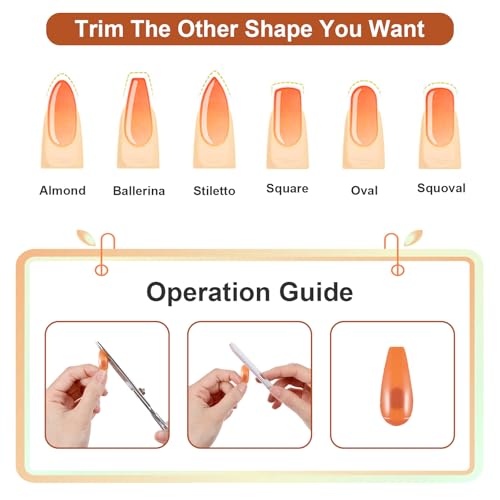 Trim The Other Shape You Want

Almond Ballerina Stiletto Square Oval Squoval

Operation Guide