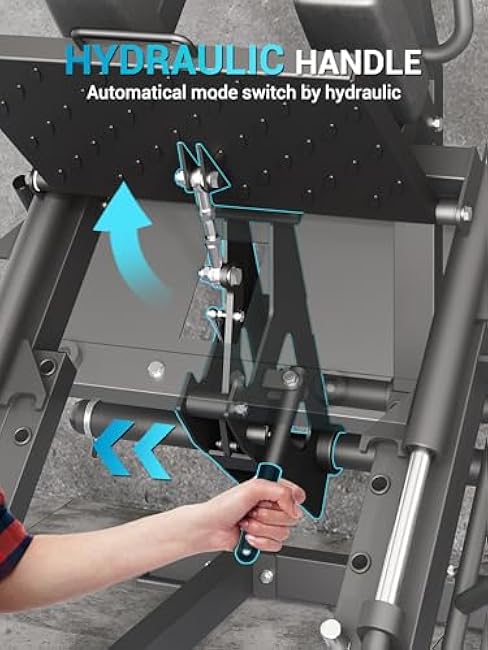 HYDRAULIC HANDLE
Automatical mode switch by hydraulic