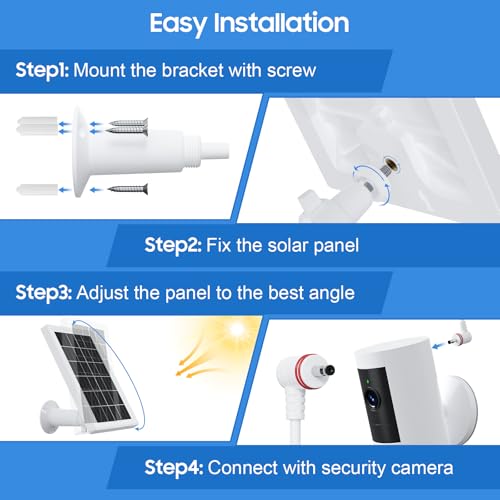 Easy Installation

Step1: Mount the bracket with screw

Step2: Fix the solar panel

Step3: Adjust the panel to the best angle

Step4: Connect with security camera