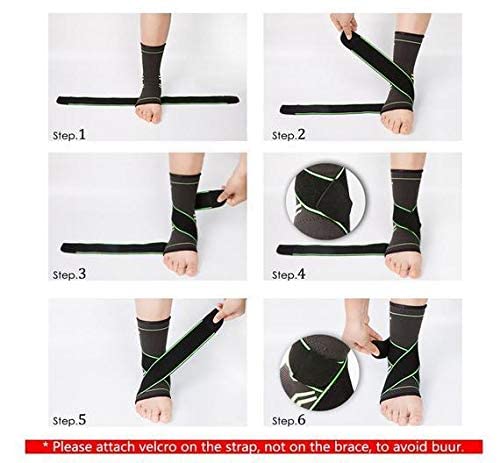 Step.1

Step.2

Step.3

Step.4

Step.5

Step.6

* Please attach velcro on the strap, not on the brace, to avoid buur.