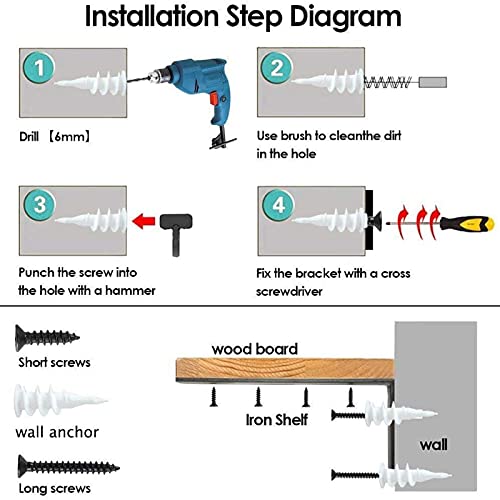 Installation Step Diagram

1

Drill 【6mm】

2

Use brush to cleanthe dirt in the hole

3

Punch the screw into the hole with a hammer

4

Fix the bracket with a cross screwdriver

Short screws

wall anchor

Long screws

wood board

Iron Shelf

wall