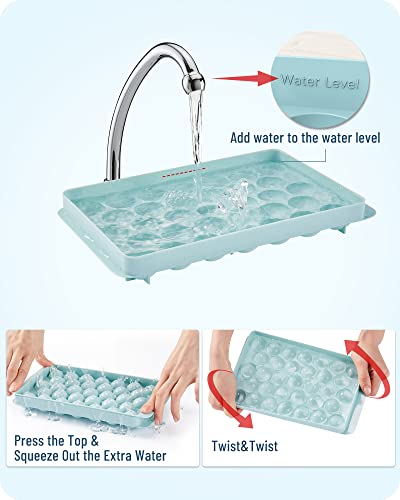 Water Level

Add water to the water level

Press the Top & Squeeze Out the Extra Water

Twist&Twist