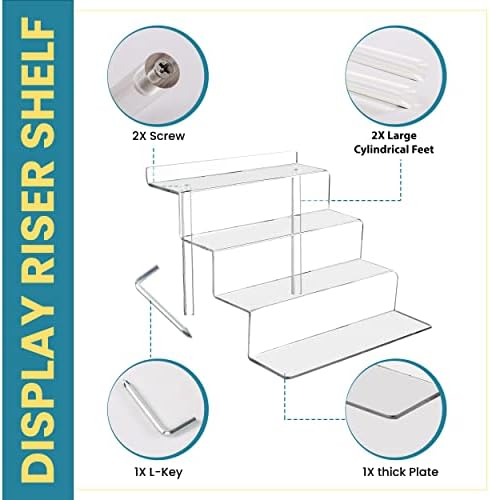 DISPLAY RISER SHELF

2X Screw

2X Large Cylindrical Feet

1X L-Key

1X thick Plate