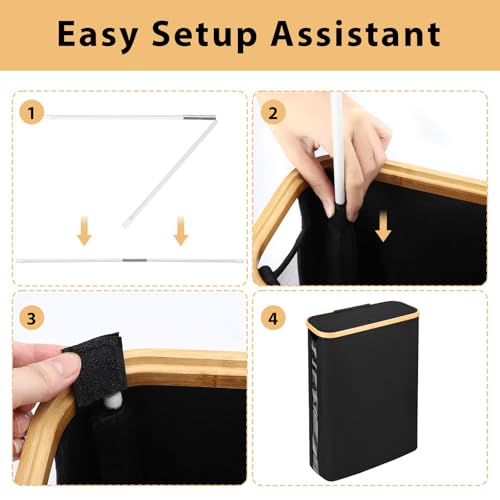 Easy Setup Assistant

1

2

3

4