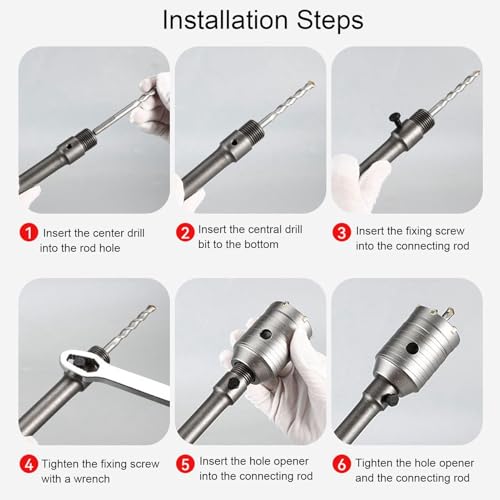 Installation Steps

1 Insert the center drill into the rod hole

2 Insert the central drill bit to the bottom

3 Insert the fixing screw into the connecting rod

4 Tighten the fixing screw with a wrench

5 Insert the hole opener into the connecting rod

6 Tighten the hole opener and the connecting rod