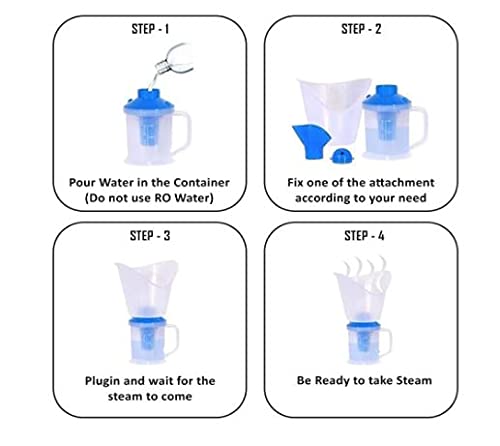 STEP - 1

Pour Water in the Container
(Do not use RO Water)

STEP - 2

Fix one of the attachment
according to your need

STEP - 3

Plugin and wait for the
steam to come

STEP - 4

Be Ready to take Steam