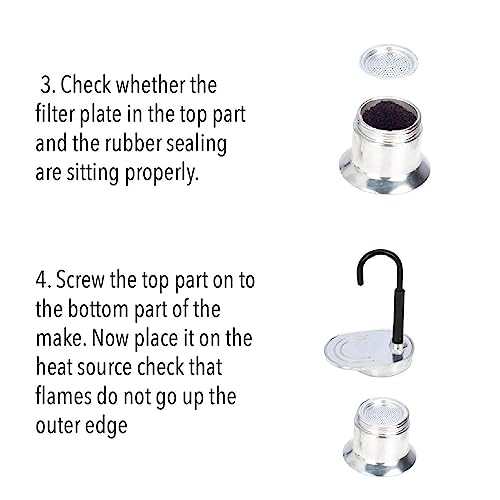 3. Check whether the filter plate in the top part and the rubber sealing are sitting properly.

4. Screw the top part on to the bottom part of the make. Now place it on the heat source check that flames do not go up the outer edge