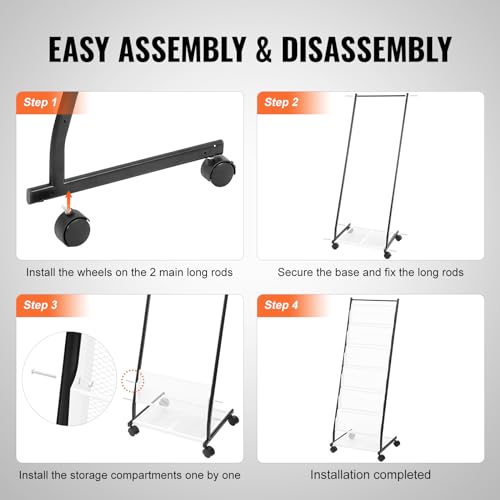 EASY ASSEMBLY & DISASSEMBLY

Step 1

Install the wheels on the 2 main long rods

Step 2

Secure the base and fix the long rods

Step 3

Install the storage compartments one by one

Step 4

Installation completed