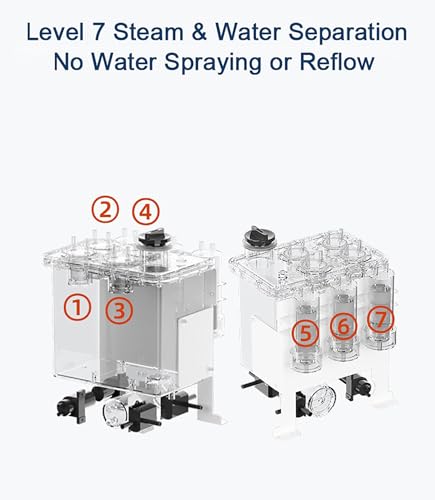 Level 7 Steam & Water Separation
No Water Spraying or Reflow

②
④
①
③
⑤
⑥
⑦