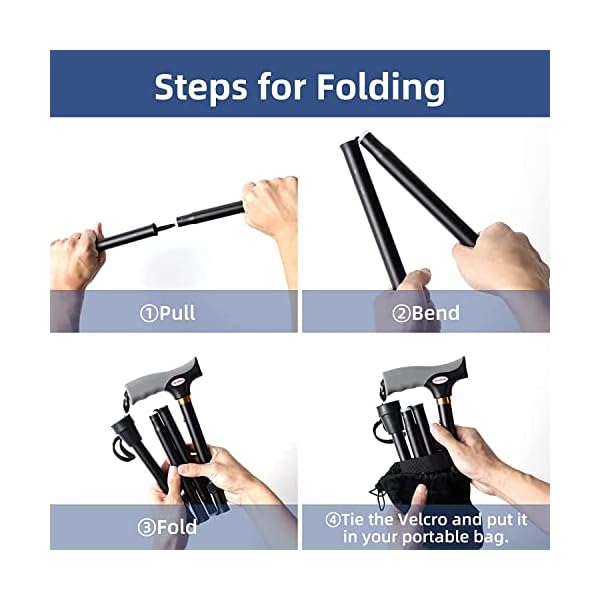 Steps for Folding

①Pull

②Bend

③Fold

④Tie the Velcro and put it in your portable bag.