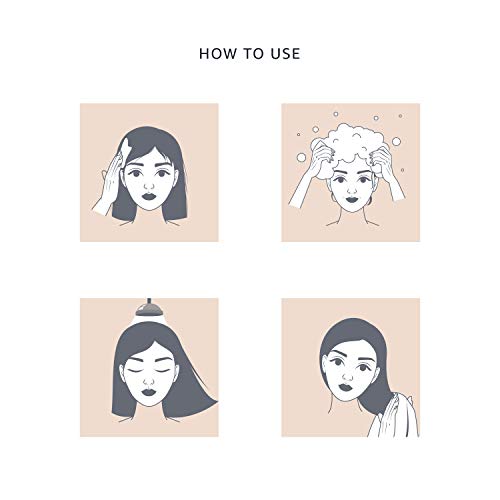 HOW TO USE