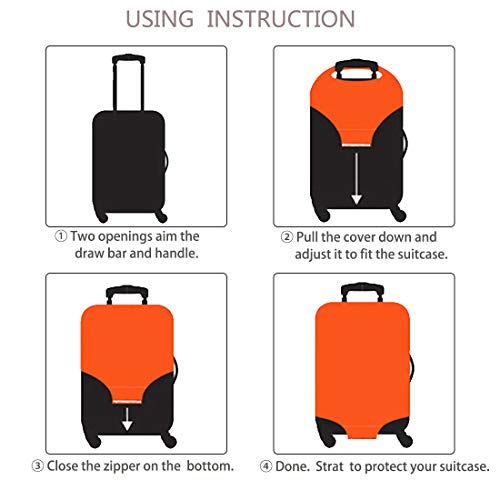 USING INSTRUCTION

① Two openings aim the draw bar and handle.

② Pull the cover down and adjust it to fit the suitcase.

③ Close the zipper on the bottom.

④ Done. Strat to protect your suitcase.