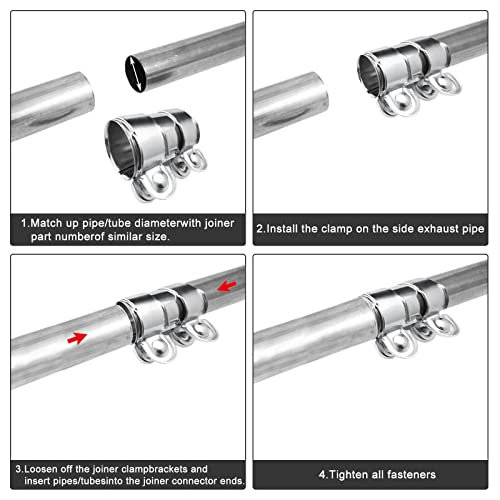 1.Match up pipe/tube diameterwith joiner part numberof similar size.

2.Install the clamp on the side exhaust pipe

3.Loosen off the joiner clampbrackets and insert pipes/tubesinto the joiner connector ends.

4.Tighten all fasteners