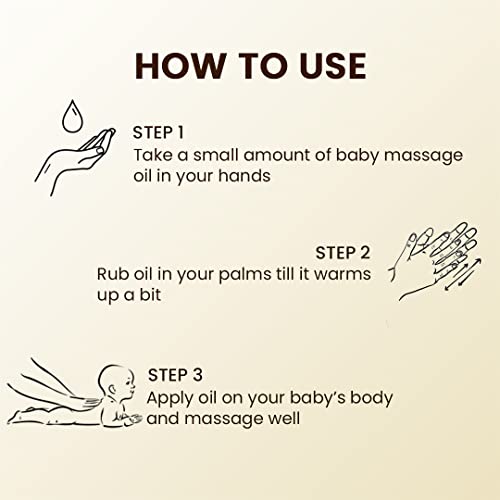 HOW TO USE

STEP 1
Take a small amount of baby massage oil in your hands

STEP 2
Rub oil in your palms till it warms up a bit

STEP 3
Apply oil on your baby's body and massage well