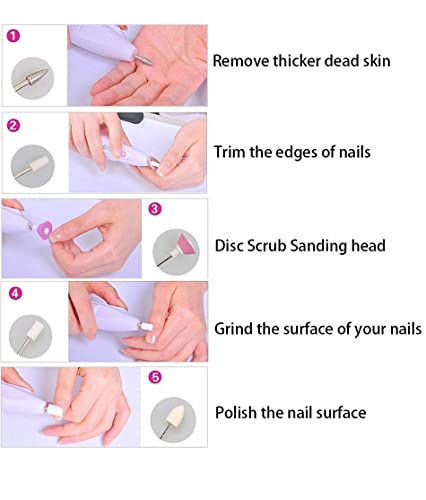 1
Remove thicker dead skin

2
Trim the edges of nails

3
Disc Scrub Sanding head

4
Grind the surface of your nails

5
Polish the nail surface