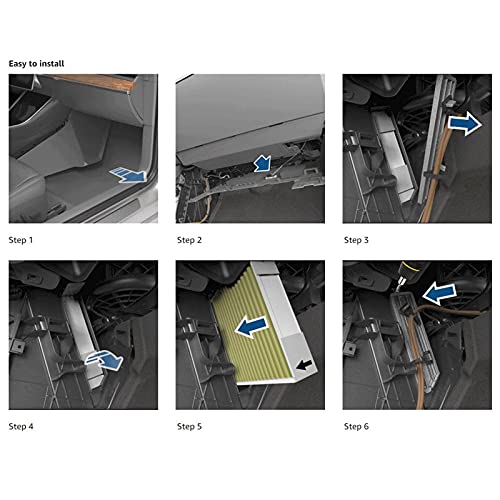 Easy to install

Step 1

Step 2

Step 3

Step 4

Step 5

Step 6