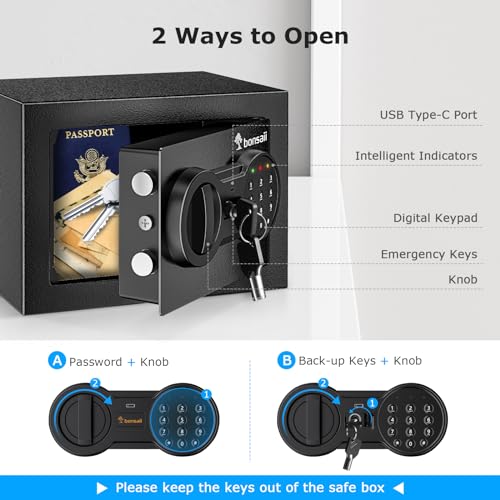 2 Ways to Open

PASSPORT

bonsaii

USB Type-C Port

Intelligent Indicators

Digital Keypad

Emergency Keys

Knob

A Password + Knob

2 1

bonsaii

1 2 3
4 5 6
7 8 9
* 0 #

B Back-up Keys + Knob

2 1

1 2 3
4 5 6
7 8 9
* 0 #

▶ Please keep the keys out of the safe box ◀