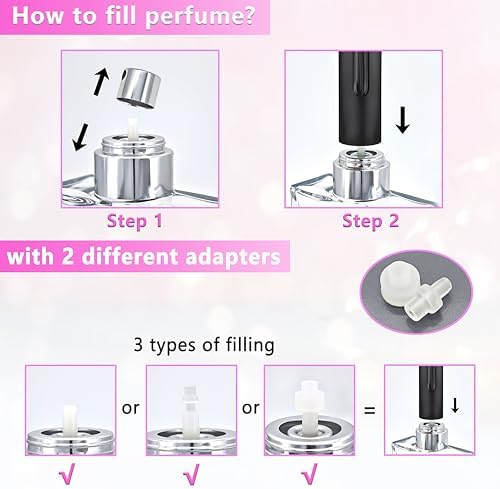 How to fill perfume?

Step 1

Step 2

with 2 different adapters

3 types of filling

or or =

√ √ √