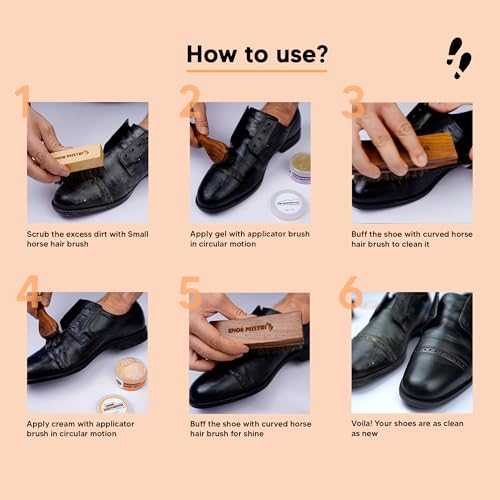 How to use?

1

SHOE MISTRI

Scrub the excess dirt with Small horse hair brush

2

Apply gel with applicator brush in circular motion

3

Buff the shoe with curved horse hair brush to clean it

4

Apply cream with applicator brush in circular motion

5

SHOE MISTRI

Buff the shoe with curved horse hair brush for shine

6

Voila! Your shoes are as clean as new