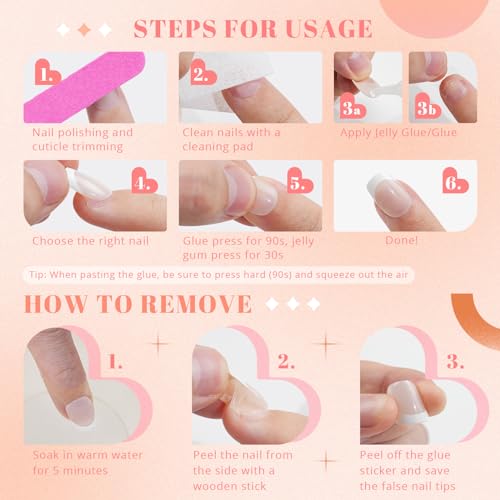 STEPS FOR USAGE

1.
Nail polishing and cuticle trimming

2.
Clean nails with a cleaning pad

3a
3b
Apply Jelly Glue/Glue

4.
Choose the right nail

5.
Glue press for 90s, jelly gum press for 30s

6.
Done!

Tip: When pasting the glue, be sure to press hard (90s) and squeeze out the air

HOW TO REMOVE

1.
Soak in warm water for 5 minutes

2.
Peel the nail from the side with a wooden stick

3.
Peel off the glue sticker and save the false nail tips