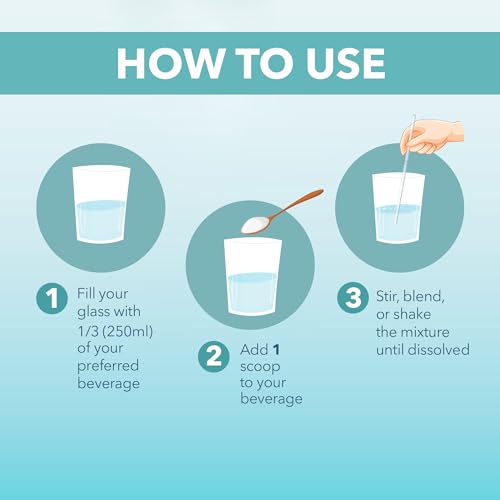 HOW TO USE

1 Fill your glass with 1/3 (250ml) of your preferred beverage

2 Add 1 scoop to your beverage

3 Stir, blend, or shake the mixture until dissolved