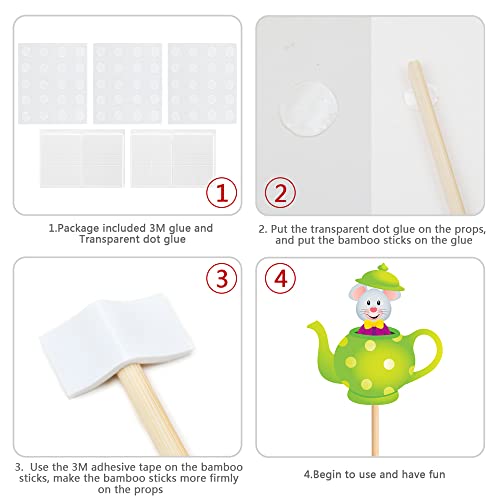 1

1.Package included 3M glue and Transparent dot glue

2

2. Put the transparent dot glue on the props, and put the bamboo sticks on the glue

3

3. Use the 3M adhesive tape on the bamboo sticks, make the bamboo sticks more firmly on the props

4

4.Begin to use and have fun