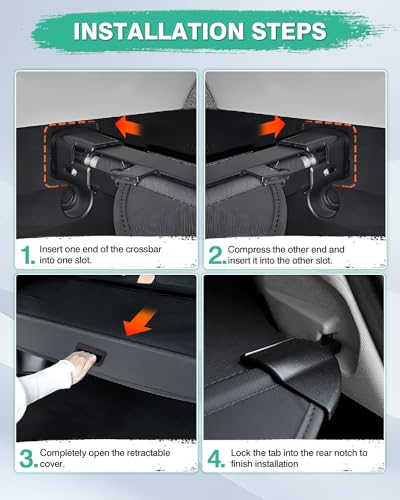 INSTALLATION STEPS

1. Insert one end of the crossbar into one slot.

2. Compress the other end and insert it into the other slot.

3. Completely open the retractable cover.

4. Lock the tab into the rear notch to finish installation