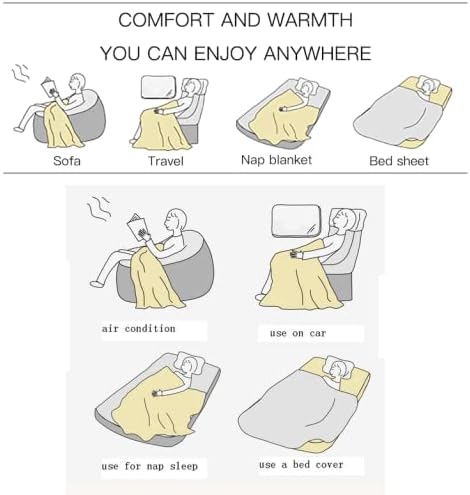 COMFORT AND WARMTH
YOU CAN ENJOY ANYWHERE

Sofa

Travel

Nap blanket

Bed sheet

air condition

use on car

use for nap sleep

use a bed cover