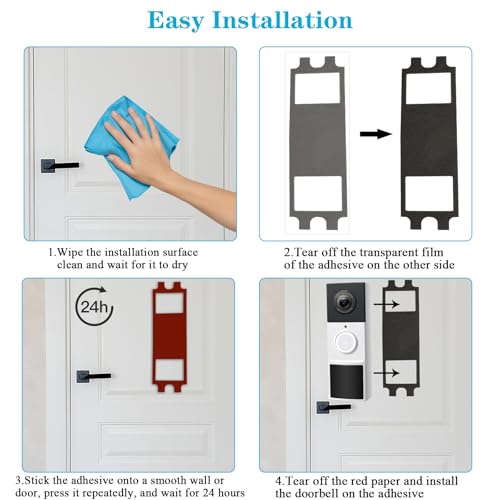 Easy Installation

1.Wipe the installation surface clean and wait for it to dry

2.Tear off the transparent film of the adhesive on the other side

24h

3.Stick the adhesive onto a smooth wall or door, press it repeatedly, and wait for 24 hours

4.Tear off the red paper and install the doorbell on the adhesive