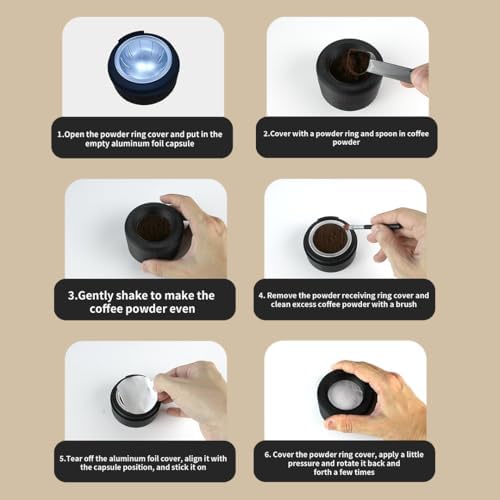 1.Open the powder ring cover and put in the empty aluminum foil capsule

2.Cover with a powder ring and spoon in coffee powder

3.Gently shake to make the coffee powder even

4. Remove the powder receiving ring cover and clean excess coffee powder with a brush

5.Tear off the aluminum foil cover, align it with the capsule position, and stick it on

6. Cover the powder ring cover, apply a little pressure and rotate it back and forth a few times