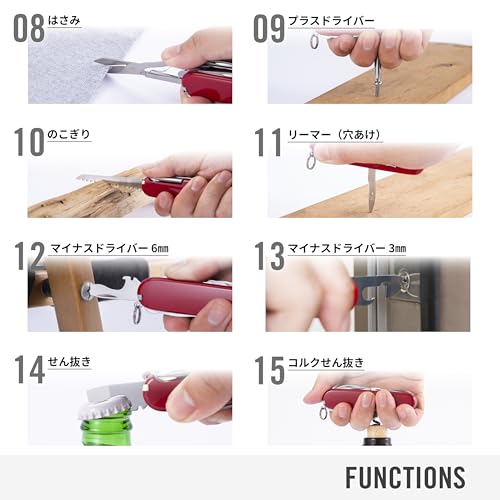 08 はさみ

09 プラスドライバー

10 のこぎり

11 リーマー（穴あけ）

12 マイナスドライバー 6㎜

13 マイナスドライバー 3㎜

14 せん抜き

15 コルクせん抜き

FUNCTIONS