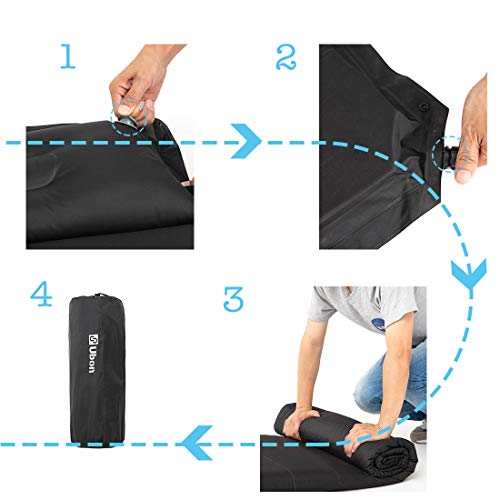 1

2

4

Ubon

3